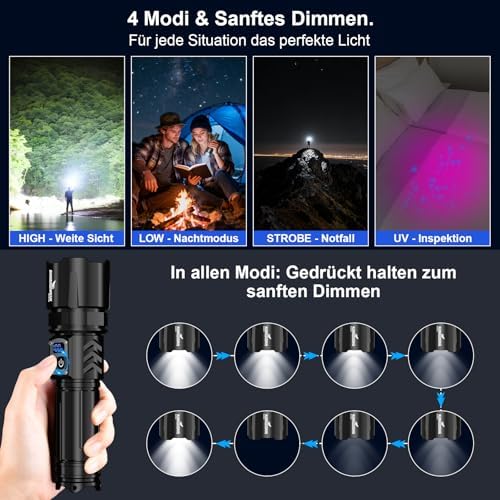 4 Modi & Sanftes Dimmen.
Für jede Situation das perfekte Licht

HIGH - Weite Sicht

LOW - Nachtmodus

STROBE - Notfall

UV - Inspektion

In allen Modi: Gedrückt halten zum sanften Dimmen